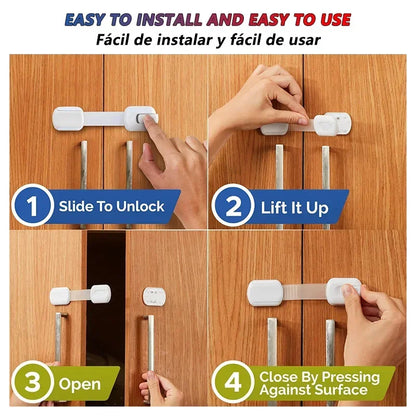 EASY TO INSTALL AND EASY TO USE
Fácil de instalar y fácil de usar

1 Slide To Unlock

2 Lift It Up

3 Open

4 Close By Pressing Against Surface